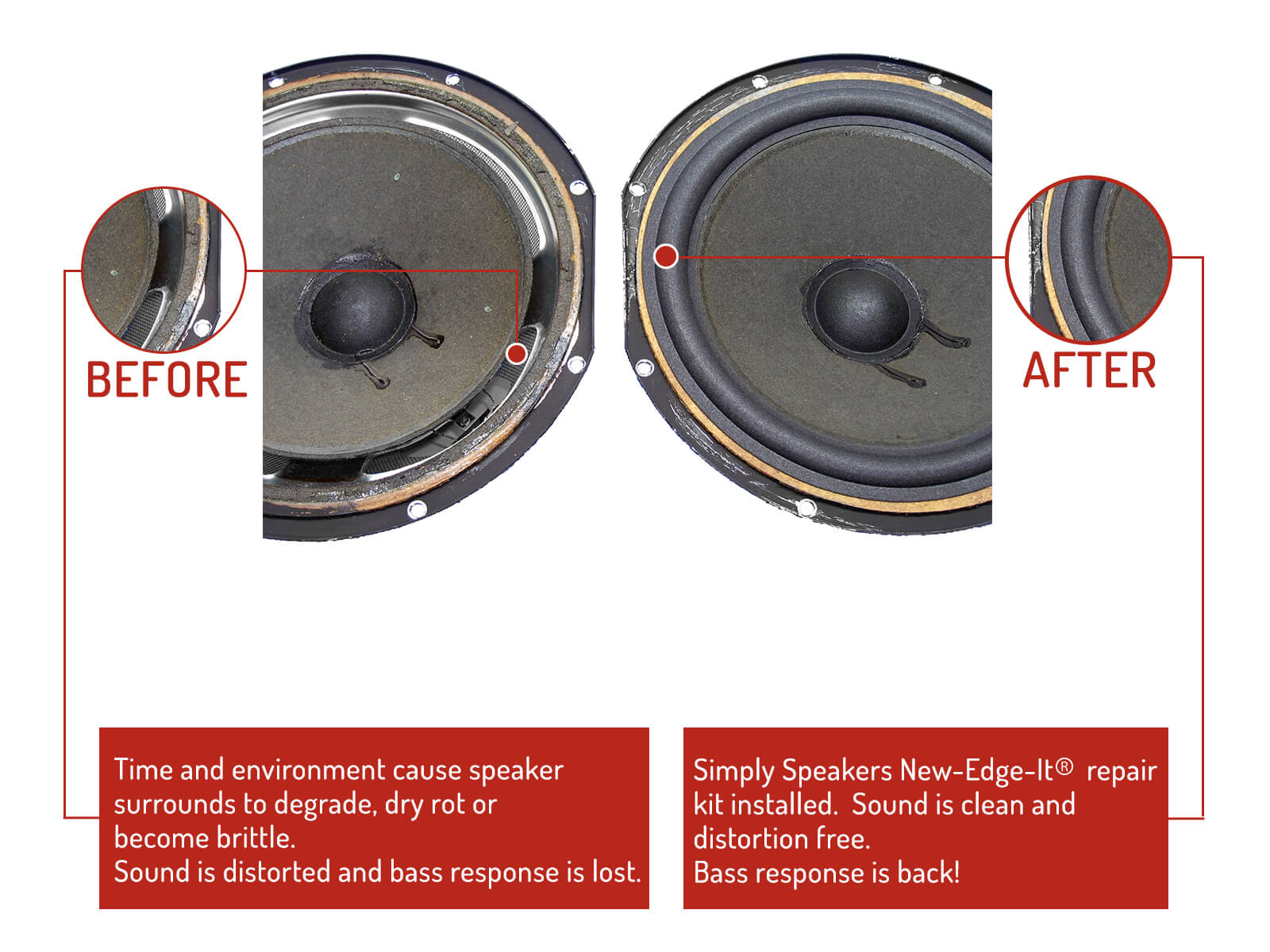 BEFORE

AFTER

Time and environment cause speaker surrounds to degrade, dry rot or become brittle.
Sound is distorted and bass response is lost.

Simply Speakers New-Edge-It® repair kit installed. Sound is clean and distortion free.
Bass response is back!